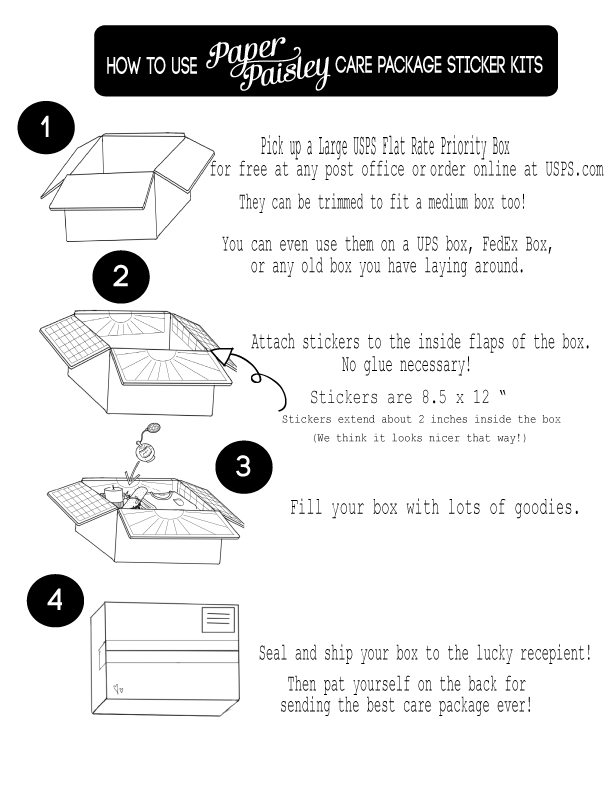 HOW TO USE Paper Paisley CARE PACKAGE STICKER KITS

1

Pick up a Large USPS Flat Rate Priority Box for free at any post office or order online at USPS.com

They can be trimmed to fit a medium box too!

You can even use them on a UPS box, FedEx Box, or any old box you have laying around.

2

Attach stickers to the inside flaps of the box. No glue necessary!

Stickers are 8.5 x 12 "

Stickers extend about 2 inches inside the box (We think it looks nicer that way!)

3

Fill your box with lots of goodies.

4

Seal and ship your box to the lucky recepient!

Then pat yourself on the back for sending the best care package ever!